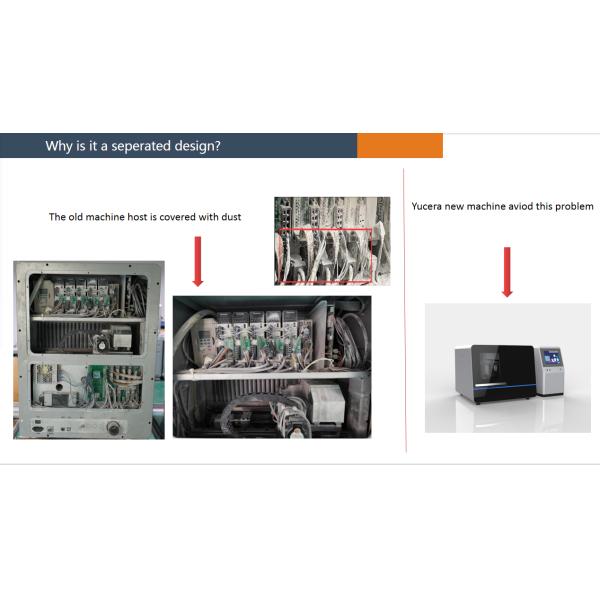 Why is it a seperated design?

The old machine host is covered with dust

Yucera new machine aviod this problem