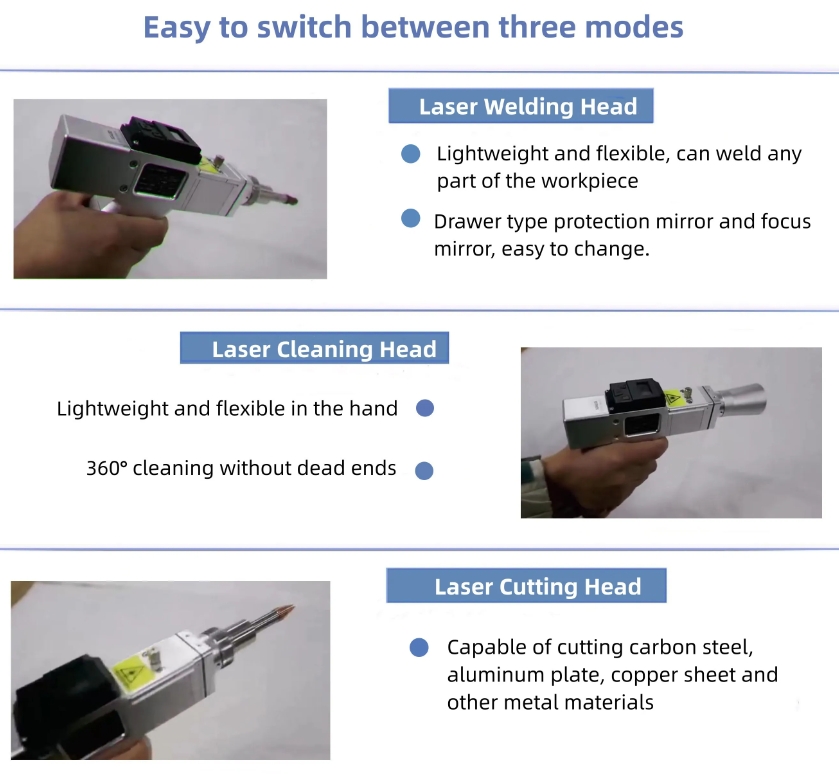 Easy to switch between three modes

Laser Welding Head

Lightweight and flexible, can weld any part of the workpiece

Drawer type protection mirror and focus mirror, easy to change.

Laser Cleaning Head

Lightweight and flexible in the hand

360° cleaning without dead ends

Laser Cutting Head

Capable of cutting carbon steel, aluminum plate, copper sheet and other metal materials