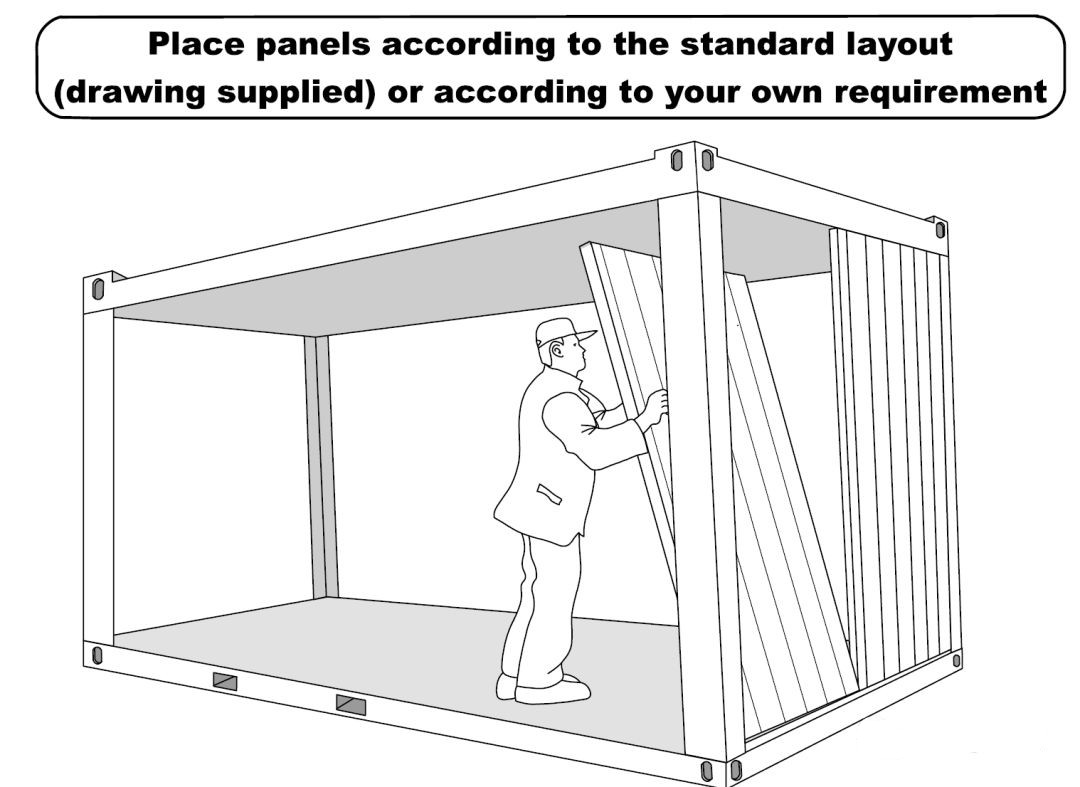 Place panels according to the standard layout (drawing supplied) or according to your own requirement