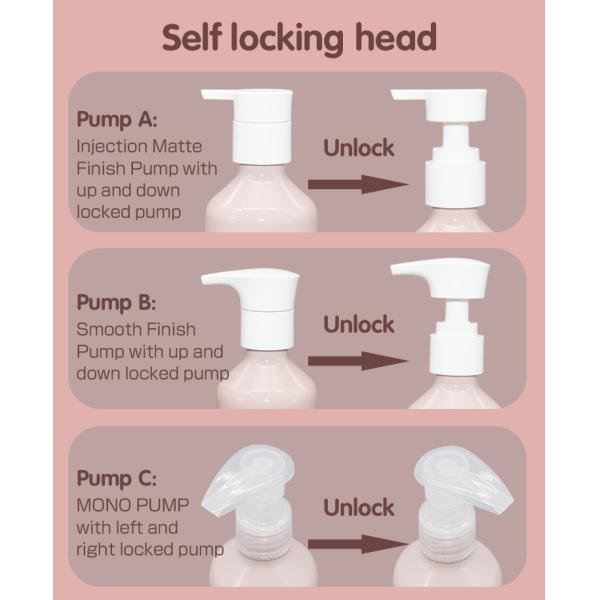 Self locking head

Pump A:
Injection Matte Finish Pump with up and down locked pump

Unlock

Pump B:
Smooth Finish Pump with up and down locked pump

Unlock

Pump C:
MONO PUMP with left and right locked pump

Unlock