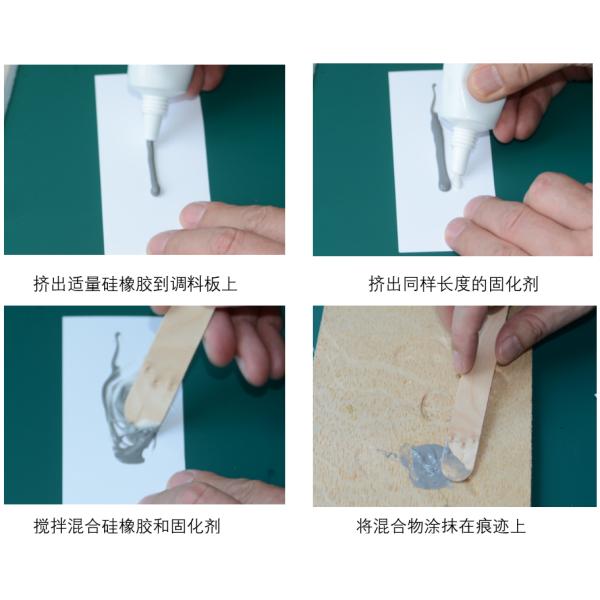 挤出适量硅橡胶到调料板上

挤出同样长度的固化剂

搅拌混合硅橡胶和固化剂

将混合物涂抹在痕迹上