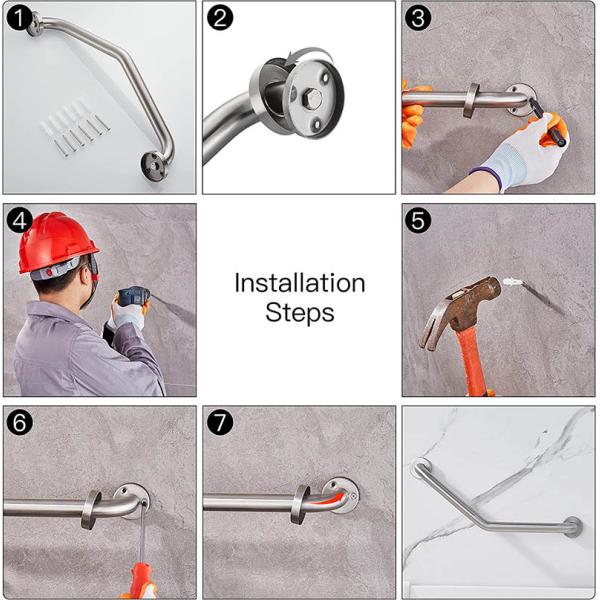 1
2
3
4
Installation Steps
5
6
7