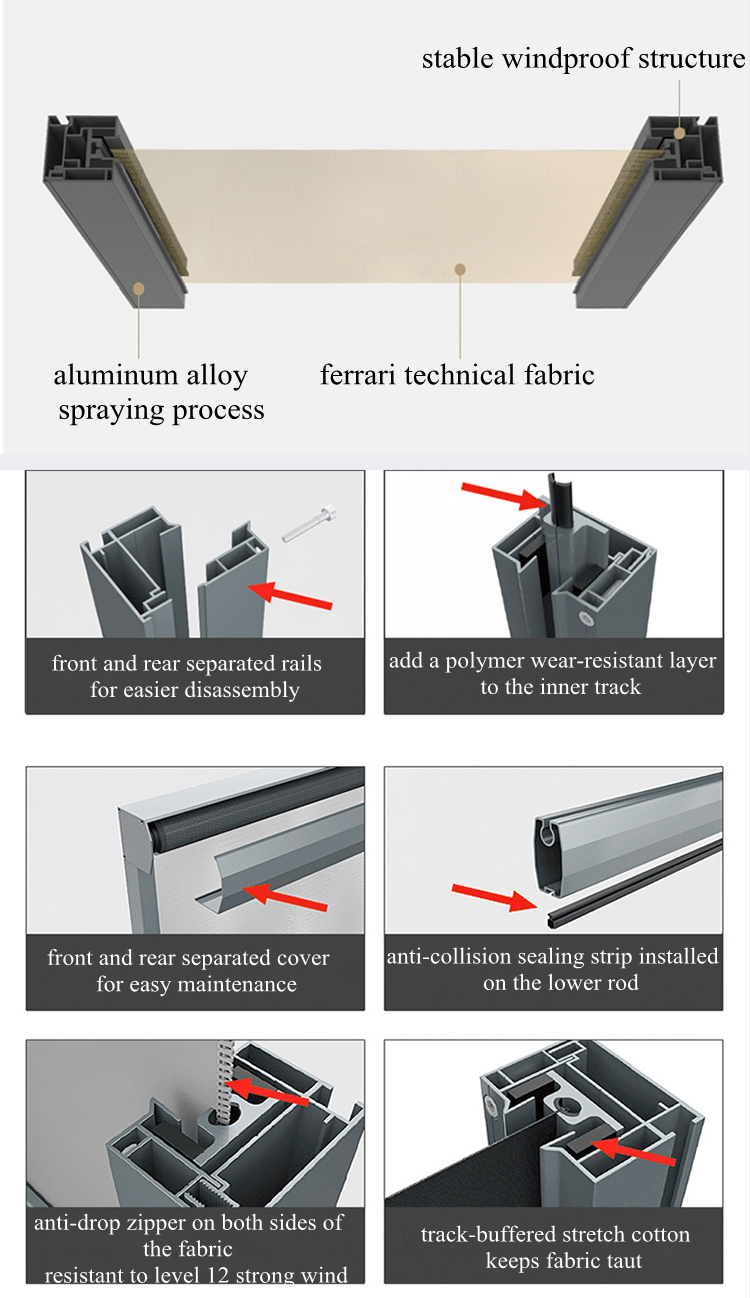 stable windproof structure

aluminum alloy spraying process

ferrari technical fabric

front and rear separated rails for easier disassembly

add a polymer wear-resistant layer to the inner track

front and rear separated cover for easy maintenance

anti-collision sealing strip installed on the lower rod

anti-drop zipper on both sides of the fabric resistant to level 12 strong wind

track-buffered stretch cotton keeps fabric taut