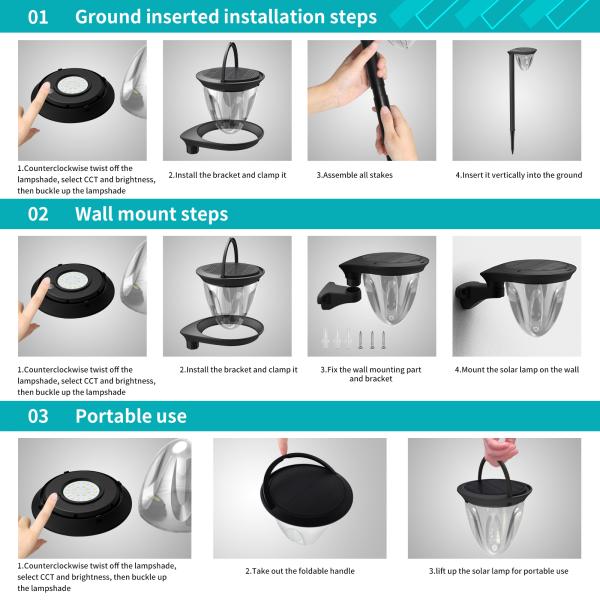 01 Ground inserted installation steps

1.Counterclockwise twist off the lampshade, select CCT and brightness, then buckle up the lampshade

2.Install the bracket and clamp it

3.Assemble all stakes

4.Insert it vertically into the ground

02 Wall mount steps

1.Counterclockwise twist off the lampshade, select CCT and brightness, then buckle up the lampshade

2.Install the bracket and clamp it

3.Fix the wall mounting part and bracket

4.Mount the solar lamp on the wall

03 Portable use

1.Counterclockwise twist off the lampshade, select CCT and brightness, then buckle up the lampshade

2.Take out the foldable handle

3.lift up the solar lamp for portable use