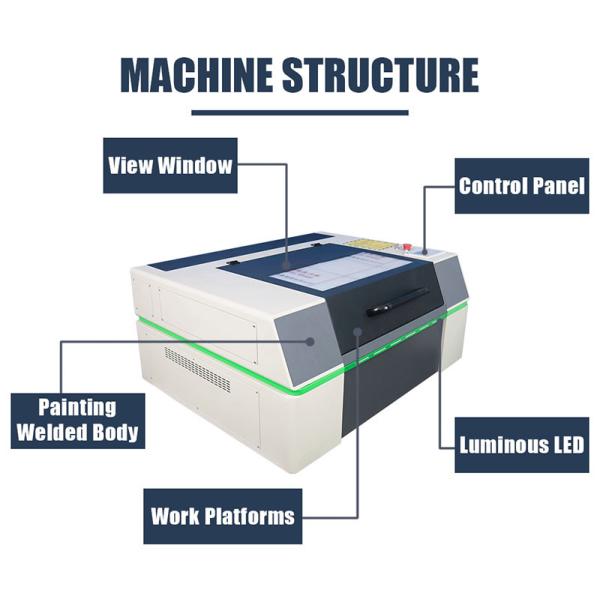 MACHINE STRUCTURE

View Window

Control Panel

Painting Welded Body

Luminous LED

Work Platforms