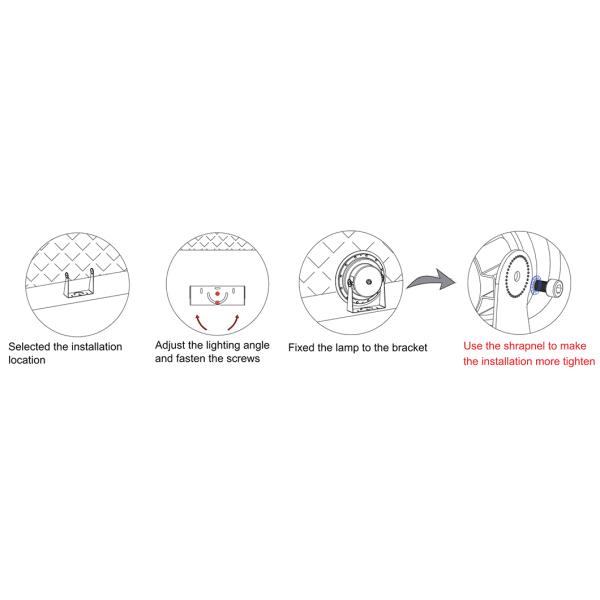 Selected the installation location

Adjust the lighting angle and fasten the screws

Fixed the lamp to the bracket

Use the shrapnel to make the installation more tighten