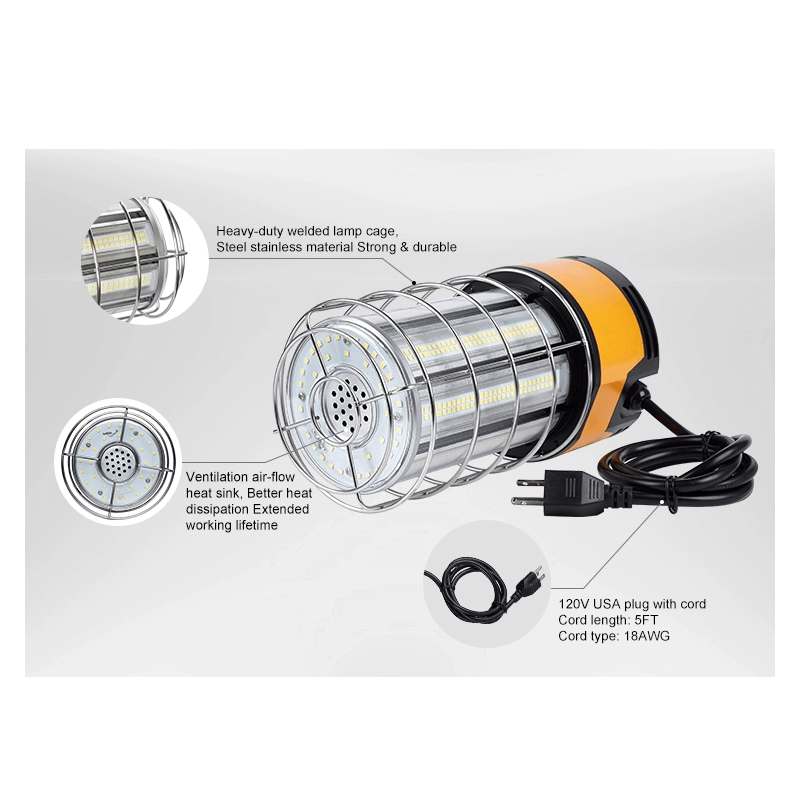 Heavy-duty welded lamp cage,
Steel stainless material Strong & durable

Ventilation air-flow heat sink, Better heat dissipation Extended working lifetime

120V USA plug with cord
Cord length: 5FT
Cord type: 18AWG