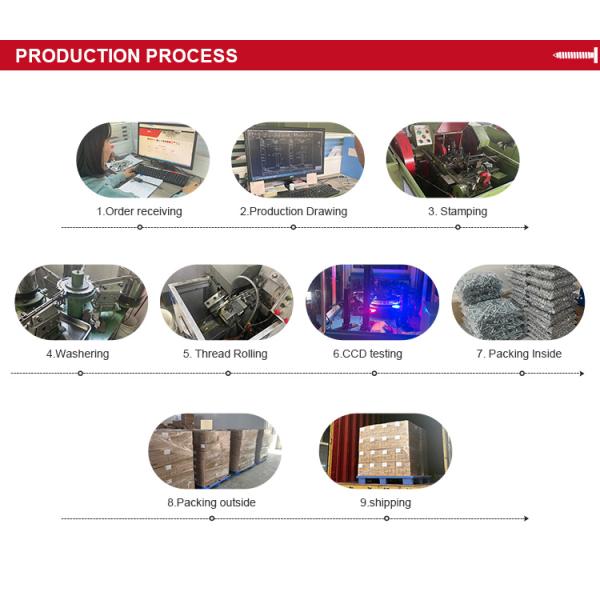 PRODUCTION PROCESS

1.Order receiving

2.Production Drawing

3. Stamping

4.Washering

5. Thread Rolling

6.CCD testing

7. Packing Inside

8.Packing outside

9.shipping