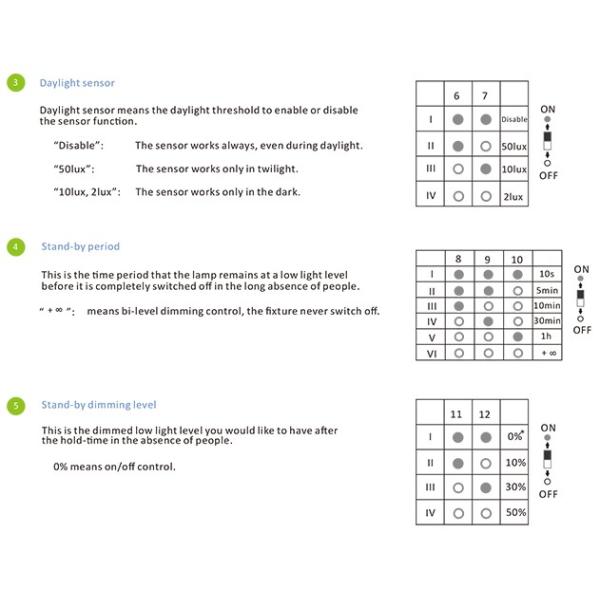 3 Daylight sensor

Daylight sensor means the daylight threshold to enable or disable the sensor function.

"Disable": The sensor works always, even during daylight.

"50lux": The sensor works only in twilight.

"10lux, 2lux": The sensor works only in the dark.

| | 6 | 7 | |
|---|---|---|---|
| I | ● | ● | Disable |
| II | ● | ○ | 50lux |
| III | ○ | ● | 10lux |
| IV | ○ | ○ | 2lux |

ON
OFF

4 Stand-by period

This is the time period that the lamp remains at a low light level before it is completely switched off in the long absence of people.

" + ∞ ": means bi-level dimming control, the fixture never switch off.

| | 8 | 9 | 10 | |
|---|---|---|---|---|
| I | ● | ● | ● | 10s |
| II | ● | ● | ○ | 5min |
| III | ● | ○ | ○ | 10min |
| IV | ○ | ● | ○ | 30min |
| V | ○ | ○ | ● | 1h |
| VI | ○ | ○ | ○ | + ∞ |

ON
OFF

5 Stand-by dimming level

This is the dimmed low light level you would like to have after the hold-time in the absence of people.

0% means on/off control.

| | 11 | 12 | |
|---|---|---|---|
| I | ● | ● | 0%* |
| II | ● | ○ | 10% |
| III | ○ | ● | 30% |
| IV | ○ | ○ | 50% |

ON
OFF