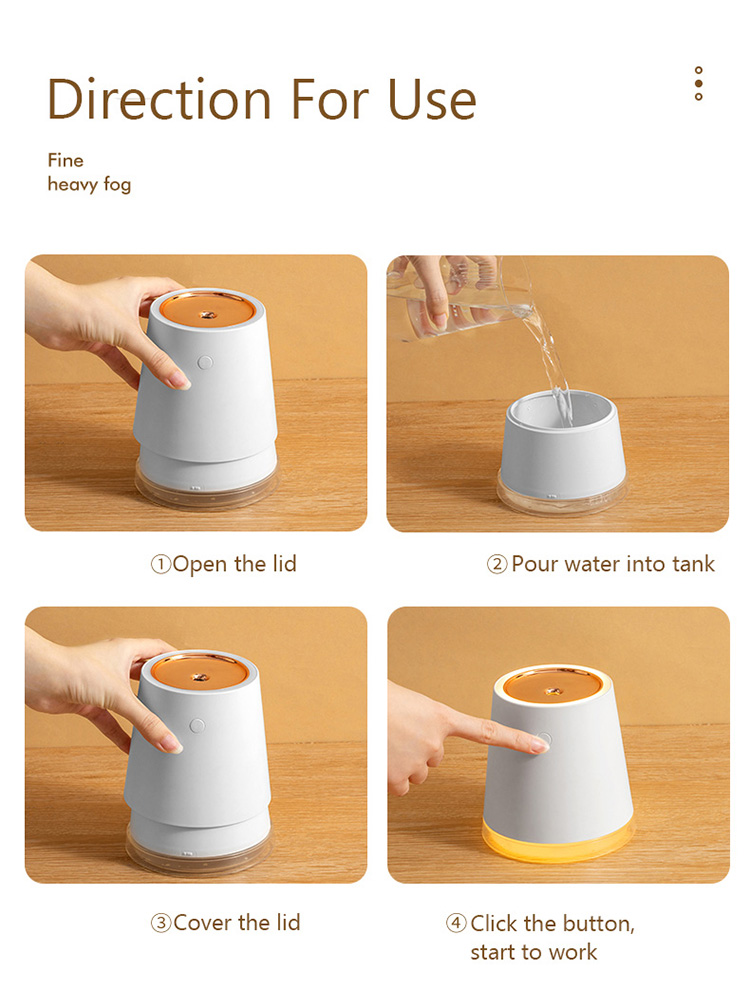 Direction For Use

Fine
heavy fog

①Open the lid

②Pour water into tank

③Cover the lid

④Click the button, start to work