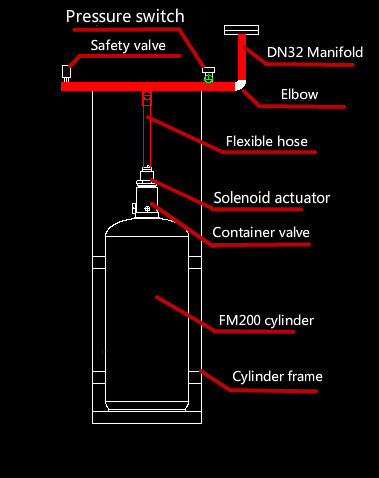 Pressure switch

Safety valve

DN32 Manifold

Elbow

Flexible hose

Solenoid actuator

Container valve

FM200 cylinder

Cylinder frame