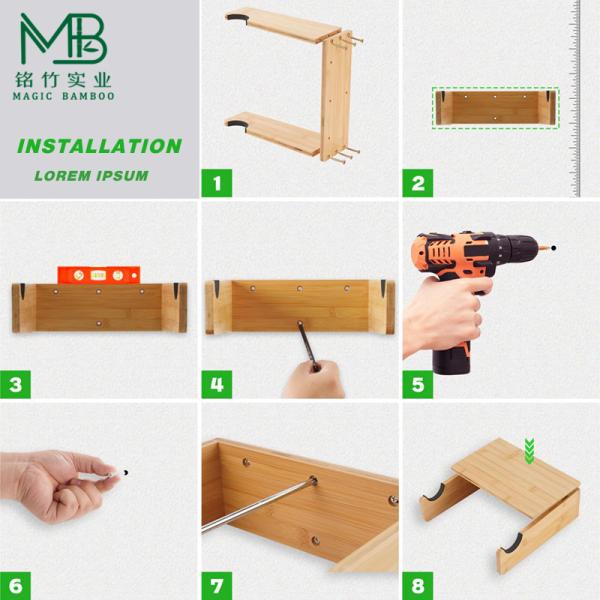 MB
铭竹实业
MAGIC BAMBOO

INSTALLATION
LOREM IPSUM

1

2

3

4

5

6

7

8