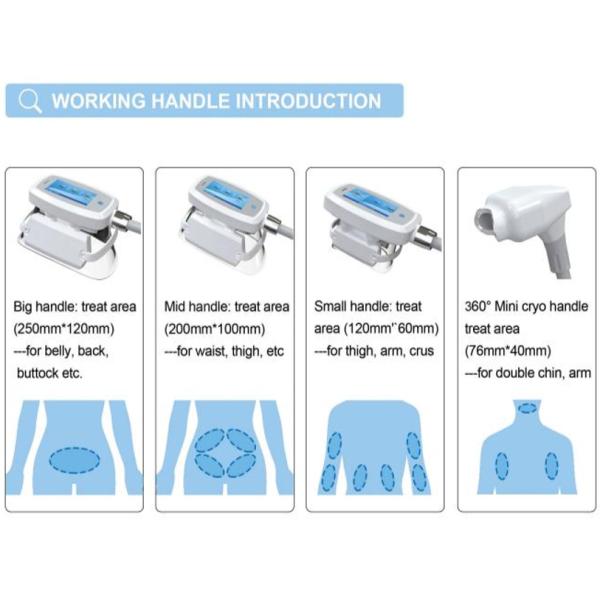 WORKING HANDLE INTRODUCTION

Big handle: treat area (250mm*120mm) ---for belly, back, buttock etc.

Mid handle: treat area (200mm*100mm) ---for waist, thigh, etc

Small handle: treat area (120mm*60mm) ---for thigh, arm, crus

360° Mini cryo handle treat area (76mm*40mm) ---for double chin, arm