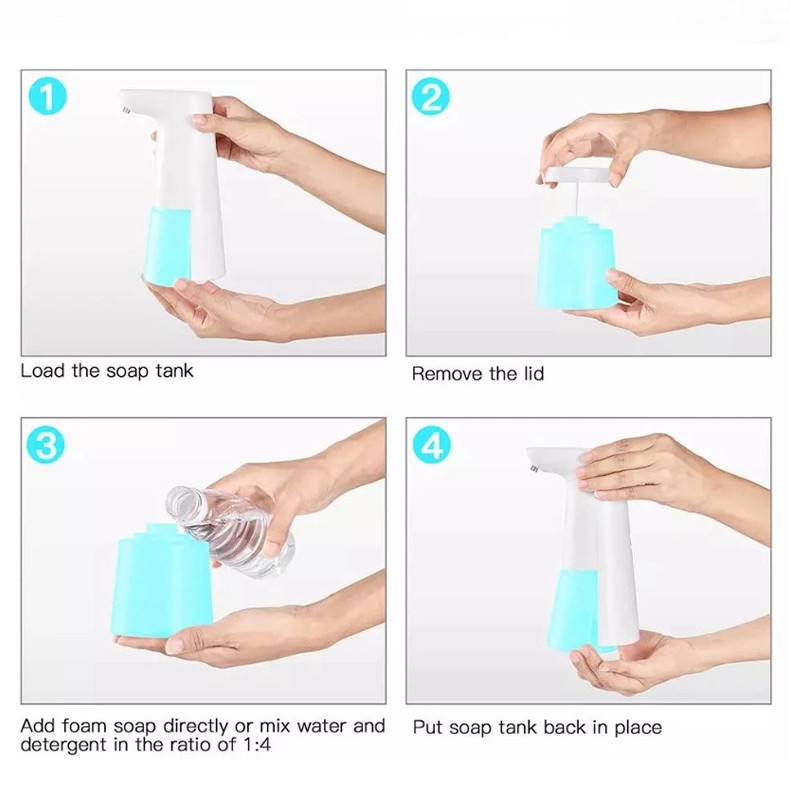 1

Load the soap tank

2

Remove the lid

3

Add foam soap directly or mix water and detergent in the ratio of 1:4

4

Put soap tank back in place