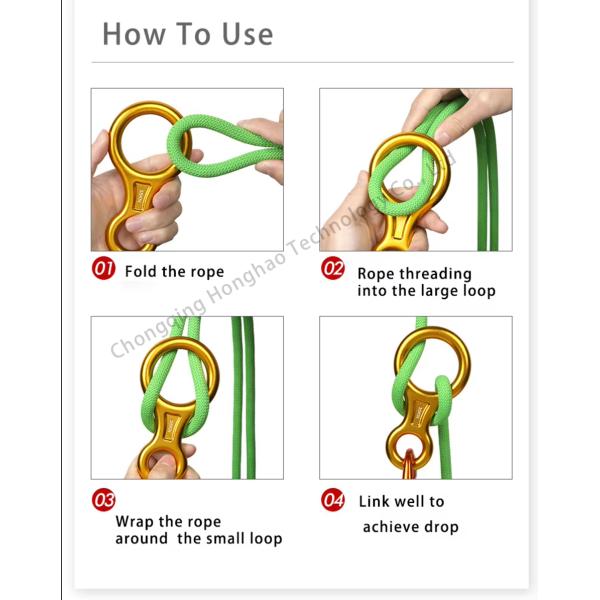 How To Use

01 Fold the rope

02 Rope threading into the large loop

03 Wrap the rope around the small loop

04 Link well to achieve drop

Chongqing Honghao Technology Co., Ltd