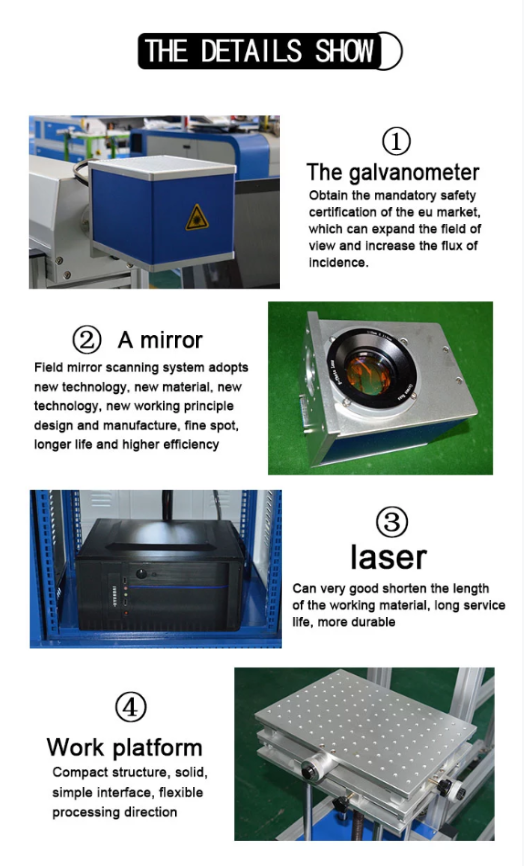 THE DETAILS SHOW

①
The galvanometer
Obtain the mandatory safety certification of the eu market, which can expand the field of view and increase the flux of incidence.

② A mirror
Field mirror scanning system adopts new technology, new material, new technology, new working principle design and manufacture, fine spot, longer life and higher efficiency

③
laser
Can very good shorten the length of the working material, long service life, more durable

④
Work platform
Compact structure, solid, simple interface, flexible processing direction