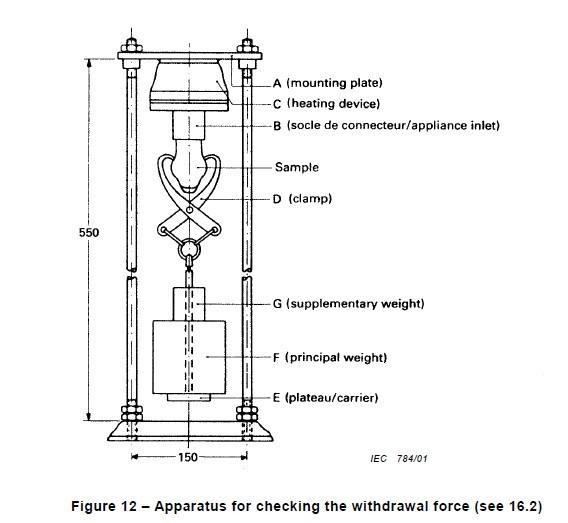 A (mounting plate)
C (heating device)
B (socle de connecteur/appliance inlet)
Sample
D (clamp)
550
G (supplementary weight)
F (principal weight)
E (plateau/carrier)
150
IEC 784/01

Figure 12 – Apparatus for checking the withdrawal force (see 16.2)