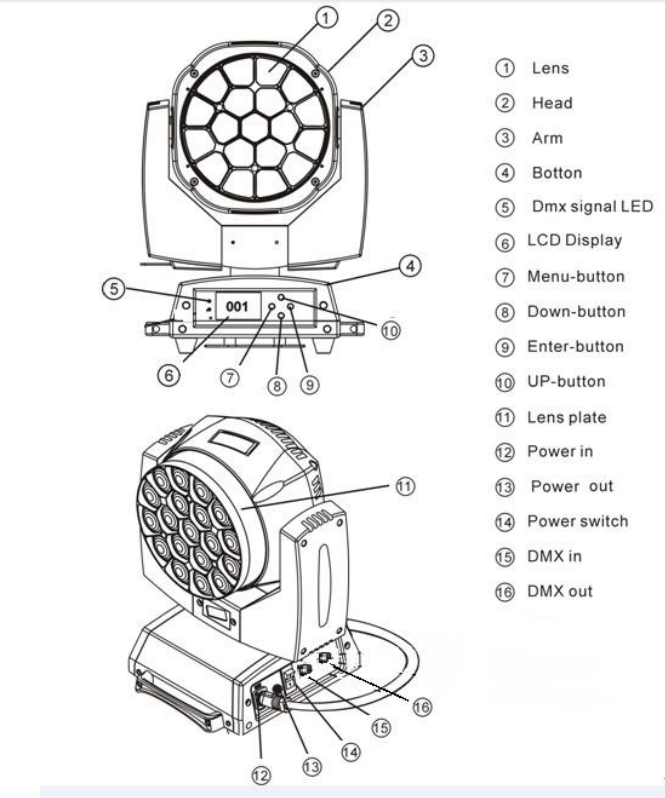 1
2
3
4
5
001
6
7
8
9
10
11
12
13
14
15
16

① Lens
② Head
③ Arm
④ Botton
⑤ Dmx signal LED
⑥ LCD Display
⑦ Menu-button
⑧ Down-button
⑨ Enter-button
⑩ UP-button
⑪ Lens plate
⑫ Power in
⑬ Power out
⑭ Power switch
⑮ DMX in
⑯ DMX out