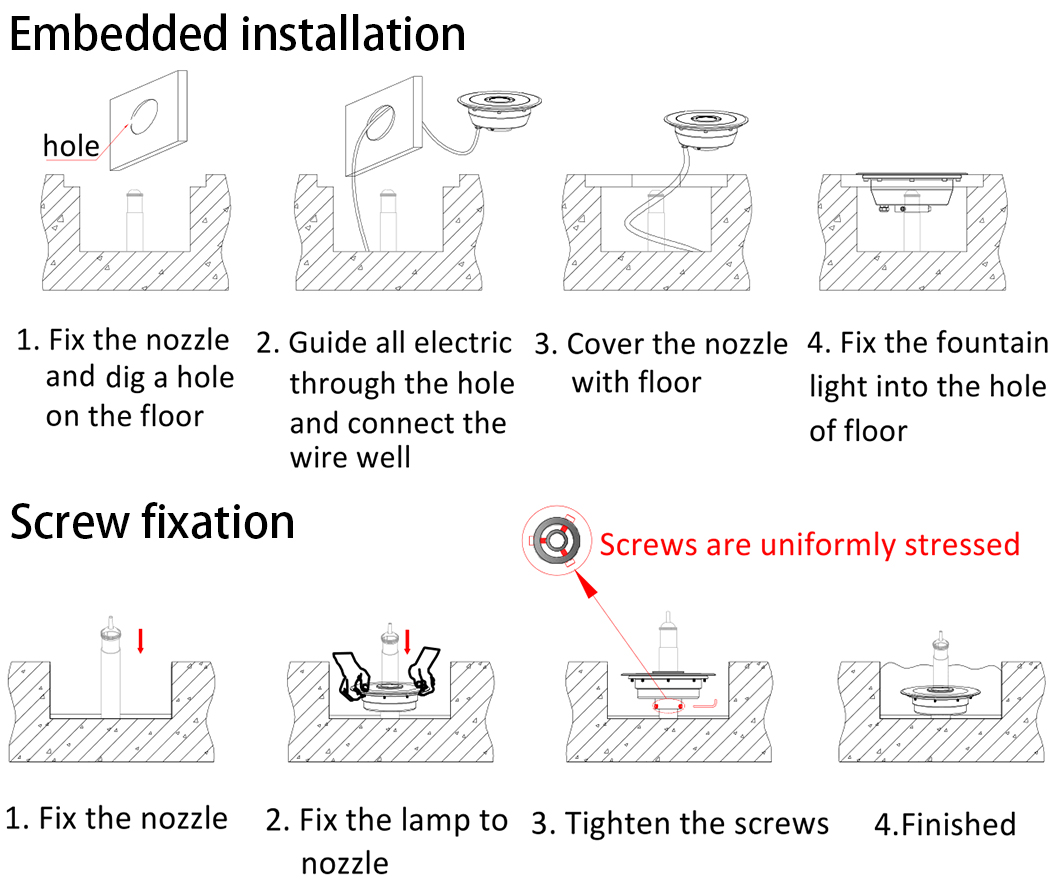 Embedded installation

hole

1. Fix the nozzle and dig a hole on the floor

2. Guide all electric through the hole and connect the wire well

3. Cover the nozzle with floor

4. Fix the fountain light into the hole of floor

Screw fixation

Screws are uniformly stressed

1. Fix the nozzle

2. Fix the lamp to nozzle

3. Tighten the screws

4.Finished