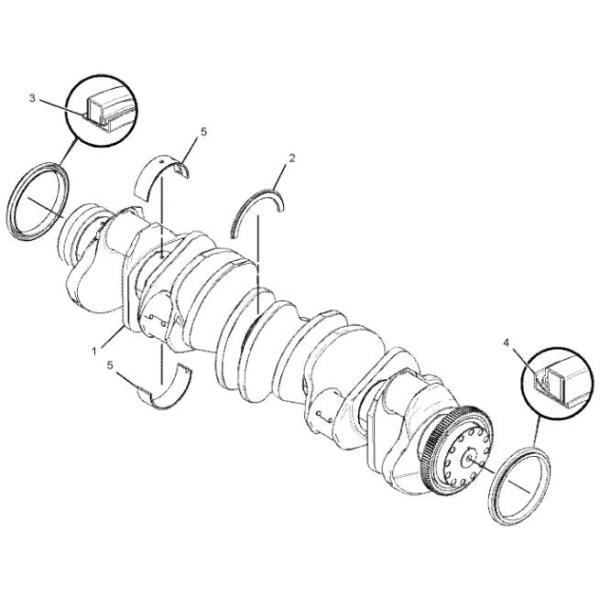 3
5
2
1
5
4