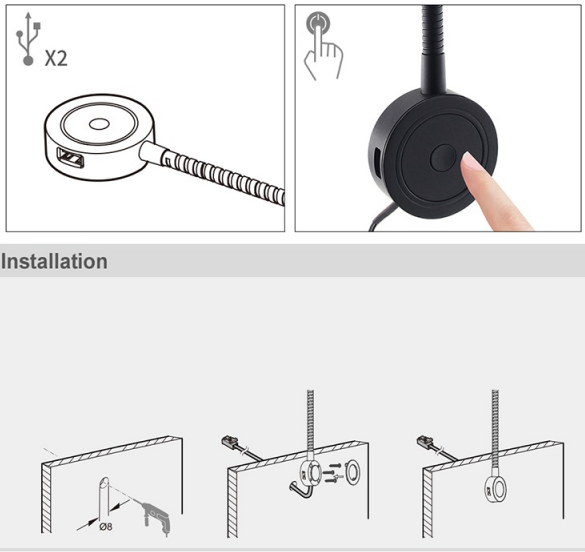 X2

Installation

Ø8