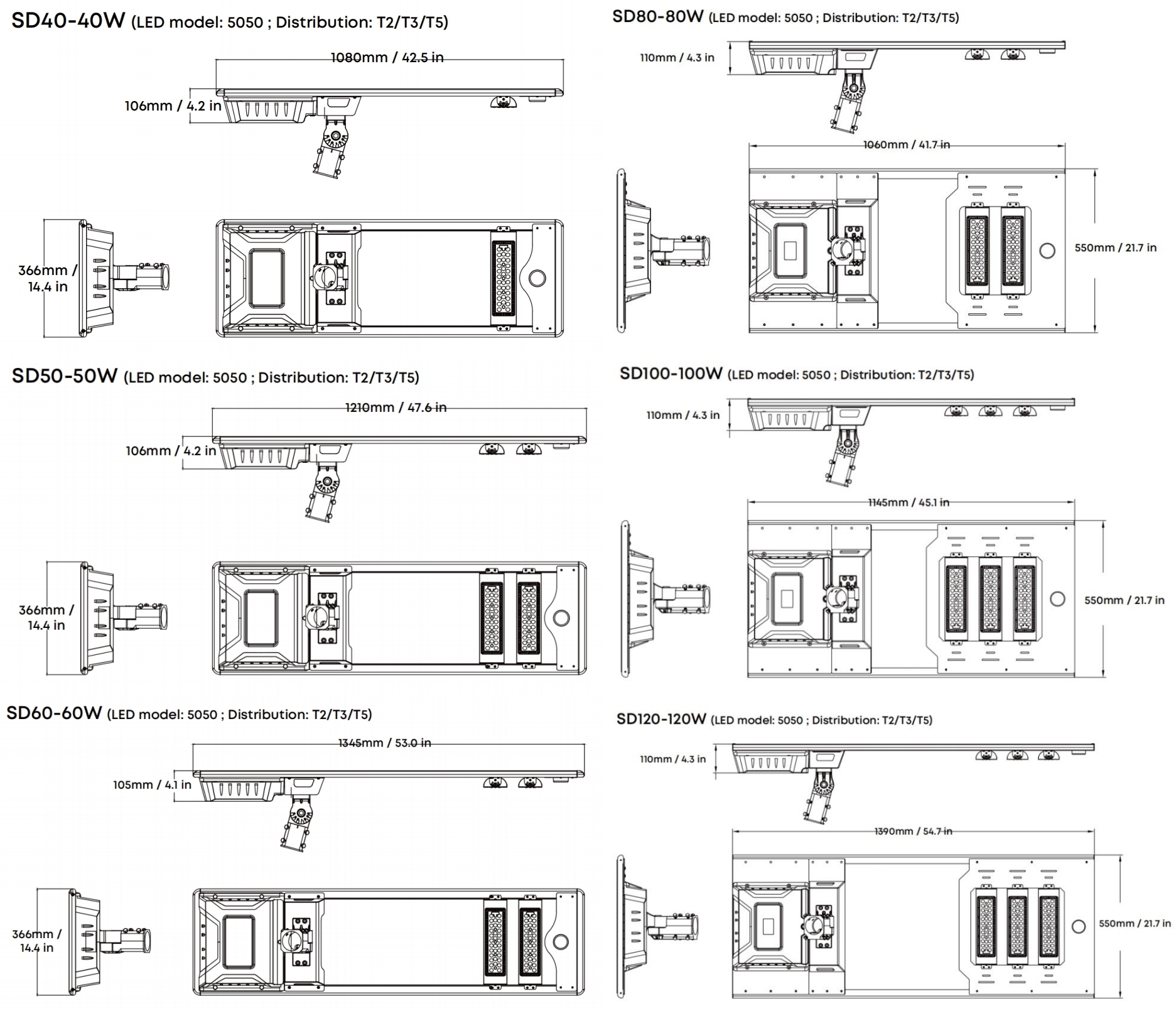 SD40-40W (LED model: 5050 ; Distribution: T2/T3/T5)

1080mm / 42.5 in

106mm / 4.2 in

366mm / 14.4 in

SD50-50W (LED model: 5050 ; Distribution: T2/T3/T5)

1210mm / 47.6 in

106mm / 4.2 in

366mm / 14.4 in

SD60-60W (LED model: 5050 ; Distribution: T2/T3/T5)

1345mm / 53.0 in

105mm / 4.1 in

366mm / 14.4 in

SD80-80W (LED model: 5050 ; Distribution: T2/T3/T5)

110mm / 4.3 in

1060mm / 41.7 in

550mm / 21.7 in

SD100-100W (LED model: 5050 ; Distribution: T2/T3/T5)

110mm / 4.3 in

1145mm / 45.1 in

550mm / 21.7 in

SD120-120W (LED model: 5050 ; Distribution: T2/T3/T5)

110mm / 4.3 in

1390mm / 54.7 in

550mm / 21.7 in