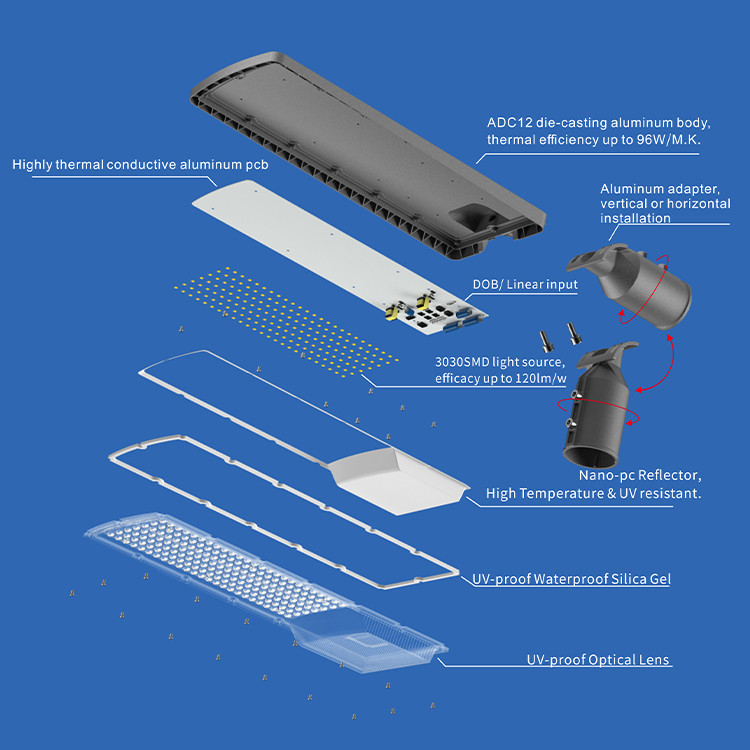 ADC12 die-casting aluminum body, thermal efficiency up to 96W/M.K.

Highly thermal conductive aluminum pcb

Aluminum adapter, vertical or horizontal installation

DOB/ Linear input

3030SMD light source, efficacy up to 120lm/w

Nano-pc Reflector, High Temperature & UV resistant.

UV-proof Waterproof Silica Gel

UV-proof Optical Lens