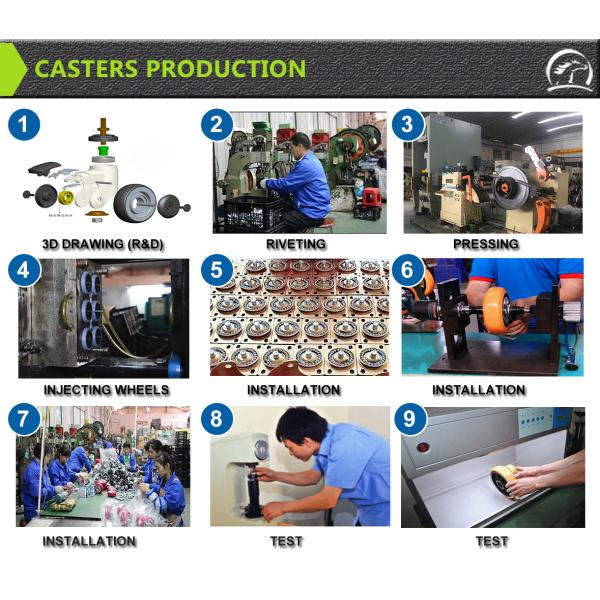 CASTERS PRODUCTION

1
3D DRAWING (R&D)

2
RIVETING

3
PRESSING

4
INJECTING WHEELS

5
INSTALLATION

6
INSTALLATION

7
INSTALLATION

8
TEST

9
TEST