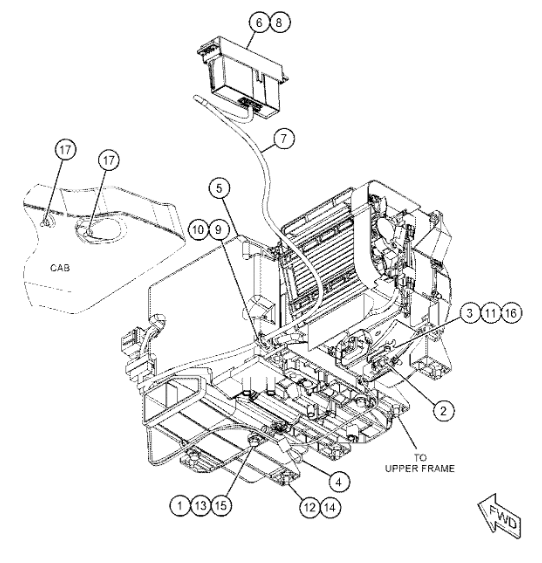 6 8

7

17

17

5

10 9

CAB

3 11 16

2

TO
UPPER FRAME

4

1 13 15

12 14

FWD