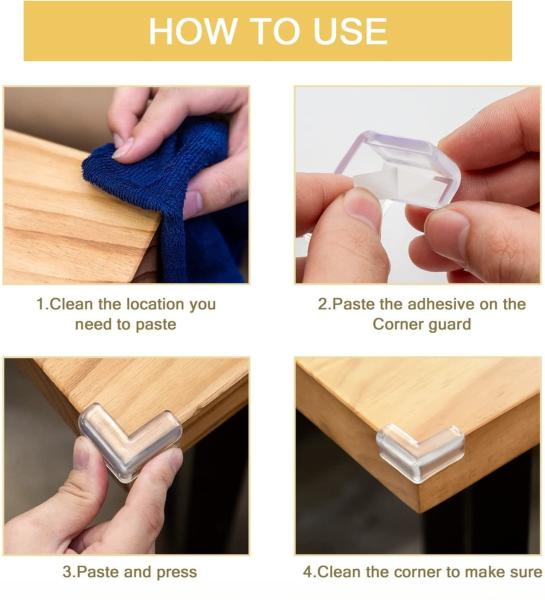 HOW TO USE

1.Clean the location you need to paste

2.Paste the adhesive on the Corner guard

3.Paste and press

4.Clean the corner to make sure