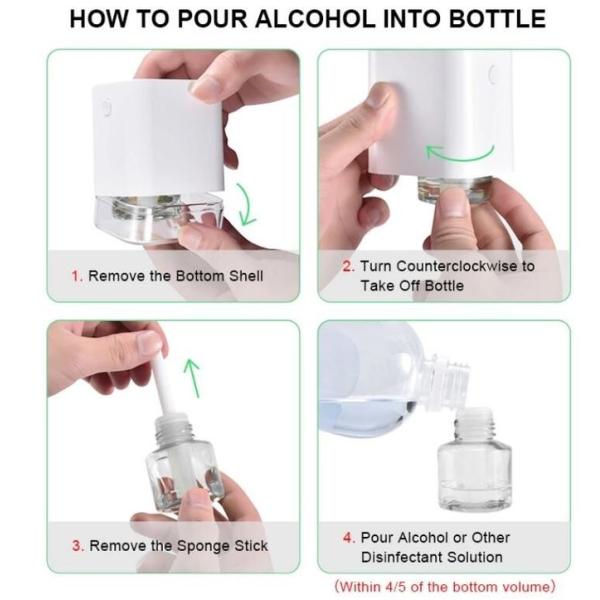 HOW TO POUR ALCOHOL INTO BOTTLE

1. Remove the Bottom Shell

2. Turn Counterclockwise to Take Off Bottle

3. Remove the Sponge Stick

4. Pour Alcohol or Other Disinfectant Solution

(Within 4/5 of the bottom volume)