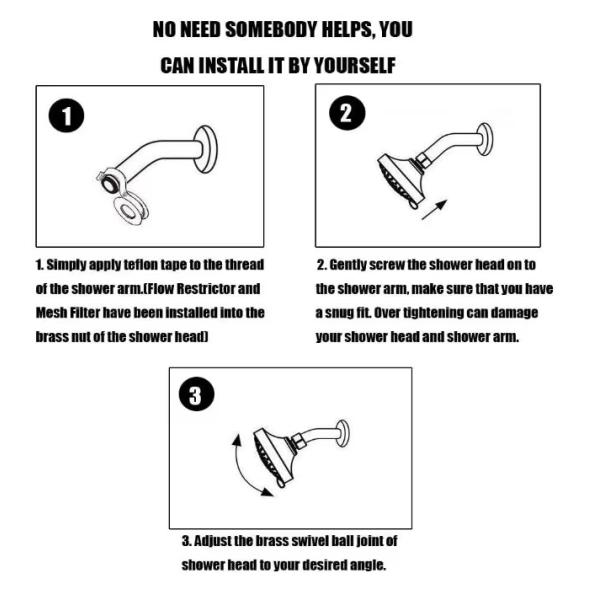 NO NEED SOMEBODY HELPS, YOU CAN INSTALL IT BY YOURSELF

1

1. Simply apply teflon tape to the thread of the shower arm.(Flow Restrictor and Mesh Filter have been installed into the brass nut of the shower head)

2

2. Gently screw the shower head on to the shower arm, make sure that you have a snug fit. Over tightening can damage your shower head and shower arm.

3

3. Adjust the brass swivel ball joint of shower head to your desired angle.