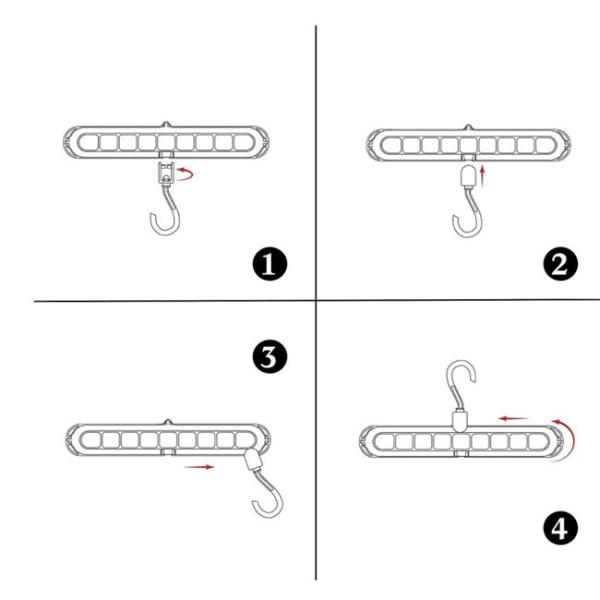 1

2

3

4