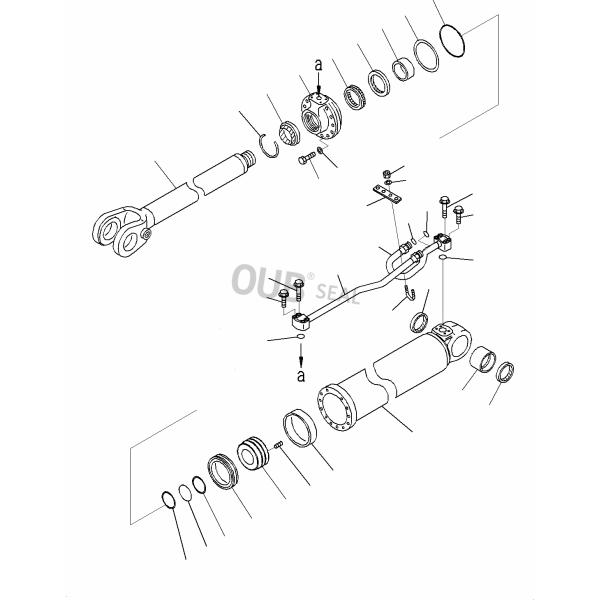 a

OUB® SEAL

a