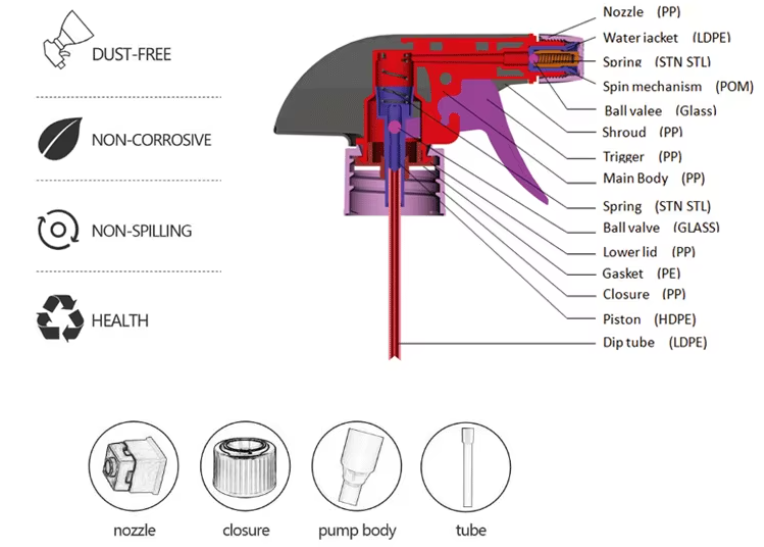 DUST-FREE

NON-CORROSIVE

NON-SPILLING

HEALTH

Nozzle (PP)
Water jacket (LDPE)
Spring (STN STL)
Spin mechanism (POM)
Ball valee (Glass)
Shroud (PP)
Trigger (PP)
Main Body (PP)
Spring (STN STL)
Ball valve (GLASS)
Lower lid (PP)
Gasket (PE)
Closure (PP)
Piston (HDPE)
Dip tube (LDPE)

nozzle
closure
pump body
tube