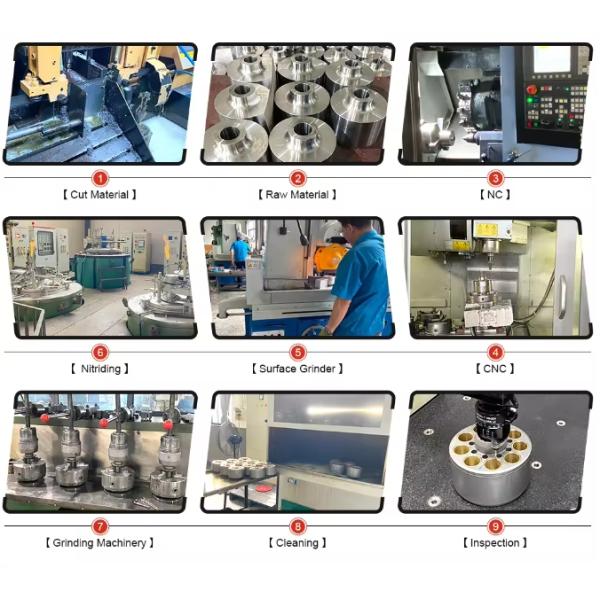 1
【 Cut Material 】

2
【 Raw Material 】

3
【 NC 】

6
【 Nitriding 】

5
【 Surface Grinder 】

4
【 CNC 】

7
【 Grinding Machinery 】

8
【 Cleaning 】

9
【 Inspection 】