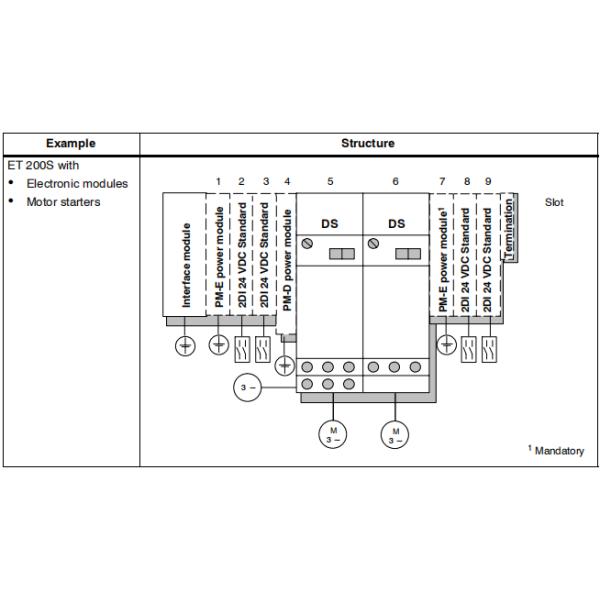 | Example | Structure |
|---|---|
| ET 200S with<br>• Electronic modules<br>• Motor starters | 1 2 3 4 5 6 7 8 9 Slot<br>Interface module<br>PM-E power module<br>2DI 24 VDC Standard<br>2DI 24 VDC Standard<br>PM-D power module<br>DS<br>DS<br>PM-E power module$^1$<br>2DI 24 VDC Standard<br>2DI 24 VDC Standard<br>Termination<br>3 ~<br>M 3 ~<br>M 3 ~<br>$^1$ Mandatory |