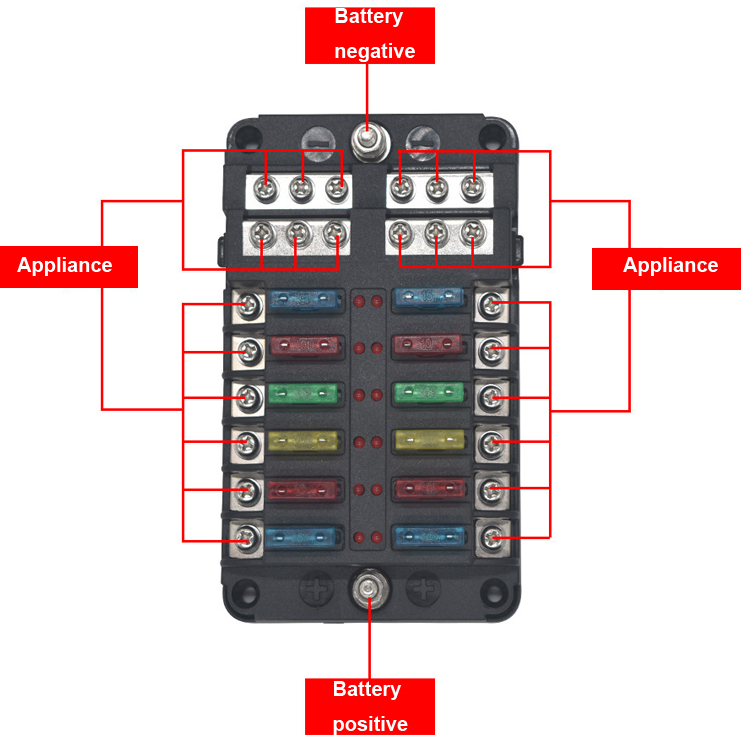 Battery negative

Appliance

Appliance

Battery positive