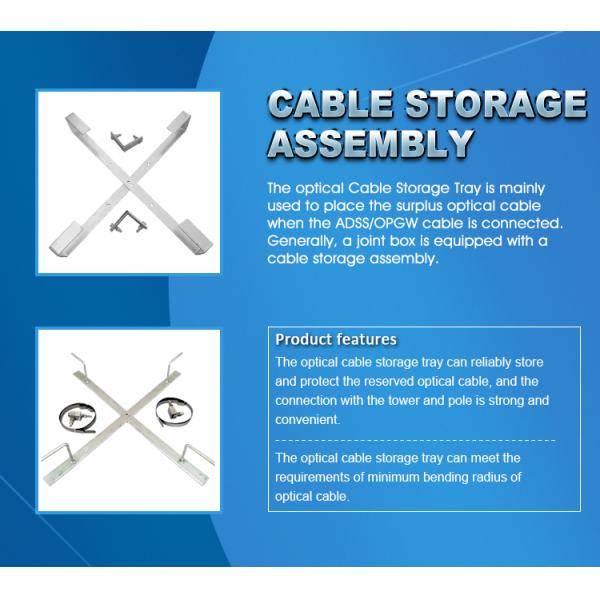 CABLE STORAGE ASSEMBLY

The optical Cable Storage Tray is mainly used to place the surplus optical cable when the ADSS/OPGW cable is connected. Generally, a joint box is equipped with a cable storage assembly.

Product features

The optical cable storage tray can reliably store and protect the reserved optical cable, and the connection with the tower and pole is strong and convenient.

The optical cable storage tray can meet the requirements of minimum bending radius of optical cable.