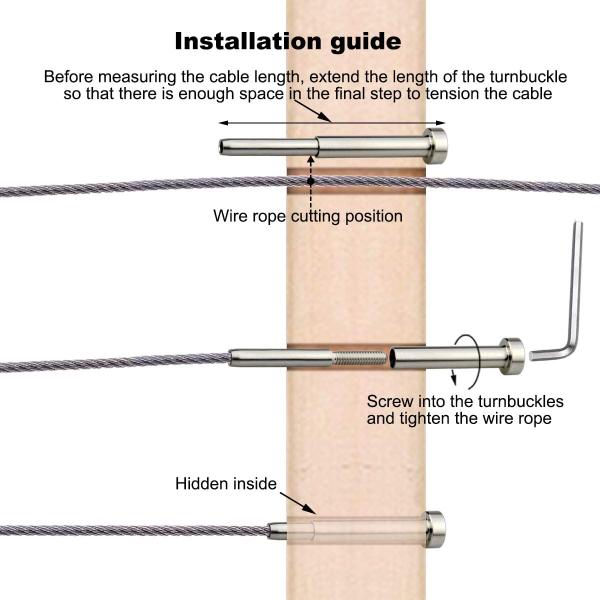 Installation guide

Before measuring the cable length, extend the length of the turnbuckle so that there is enough space in the final step to tension the cable

Wire rope cutting position

Screw into the turnbuckles and tighten the wire rope

Hidden inside