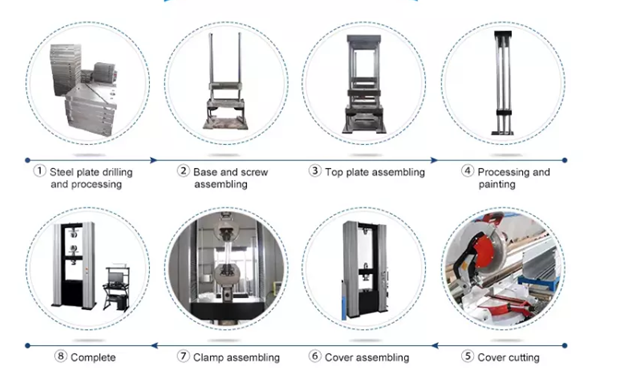 ① Steel plate drilling and processing

② Base and screw assembling

③ Top plate assembling

④ Processing and painting

⑧ Complete

⑦ Clamp assembling

⑥ Cover assembling

⑤ Cover cutting