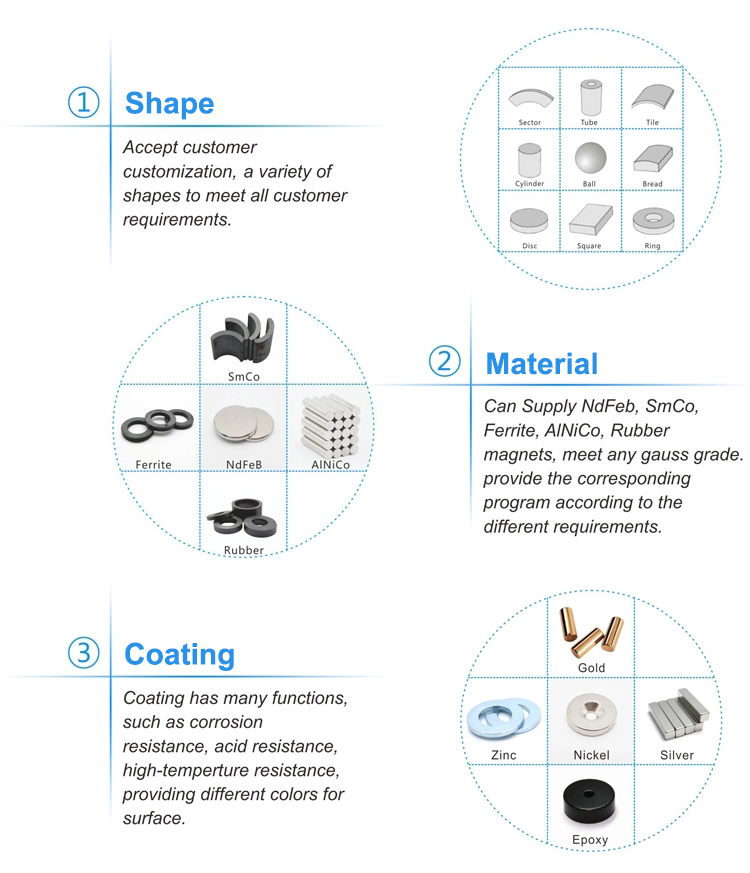 ① Shape

Accept customer customization, a variety of shapes to meet all customer requirements.

Sector
Tube
Tile
Cylinder
Ball
Bread
Disc
Square
Ring

SmCo
Ferrite
NdFeB
AlNiCo
Rubber

② Material

Can Supply NdFeb, SmCo, Ferrite, AlNiCo, Rubber magnets, meet any gauss grade. provide the corresponding program according to the different requirements.

③ Coating

Coating has many functions, such as corrosion resistance, acid resistance, high-temperture resistance, providing different colors for surface.

Gold
Zinc
Nickel
Silver
Epoxy