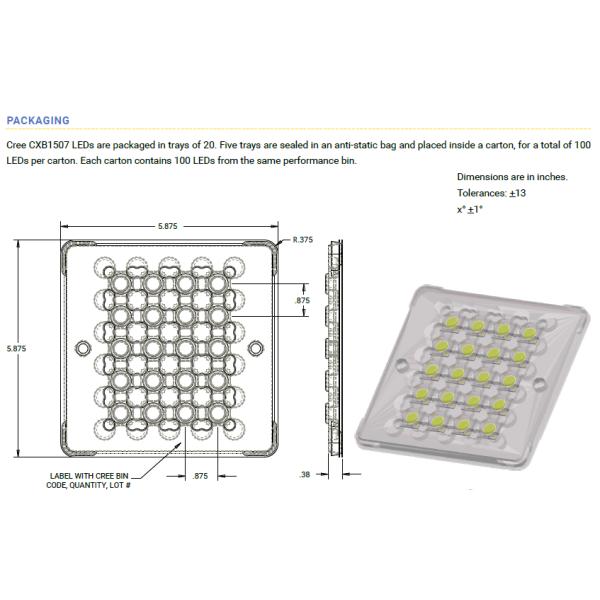 PACKAGING

Cree CXB1507 LEDs are packaged in trays of 20. Five trays are sealed in an anti-static bag and placed inside a carton, for a total of 100 LEDs per carton. Each carton contains 100 LEDs from the same performance bin.

Dimensions are in inches.
Tolerances: ±13
x° ±1°

5.875

R.375

.875

5.875

LABEL WITH CREE BIN CODE, QUANTITY, LOT #

.875

.38