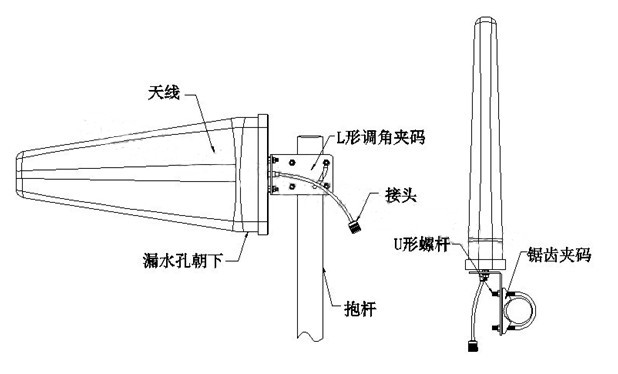 天线

L形调角夹码

接头

漏水孔朝下

抱杆

U形螺杆

锯齿夹码