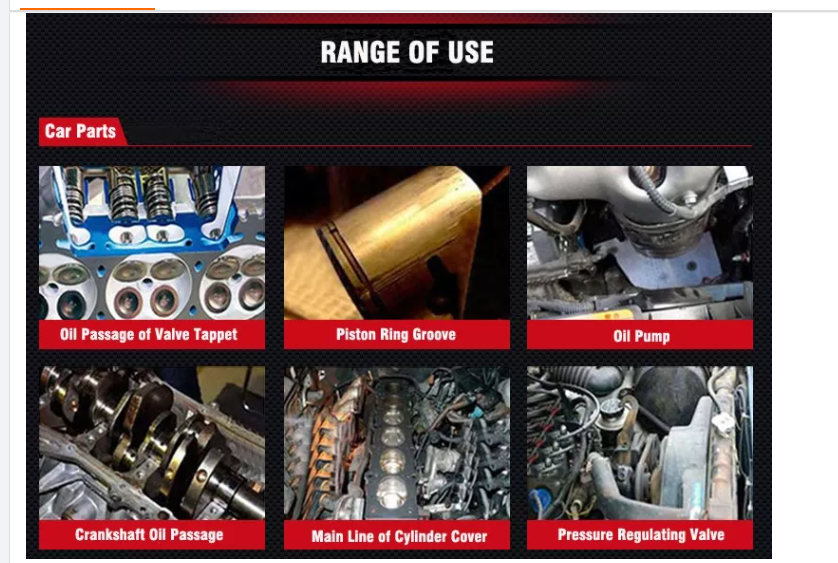 RANGE OF USE

Car Parts

Oil Passage of Valve Tappet

Piston Ring Groove

Oil Pump

Crankshaft Oil Passage

Main Line of Cylinder Cover

Pressure Regulating Valve