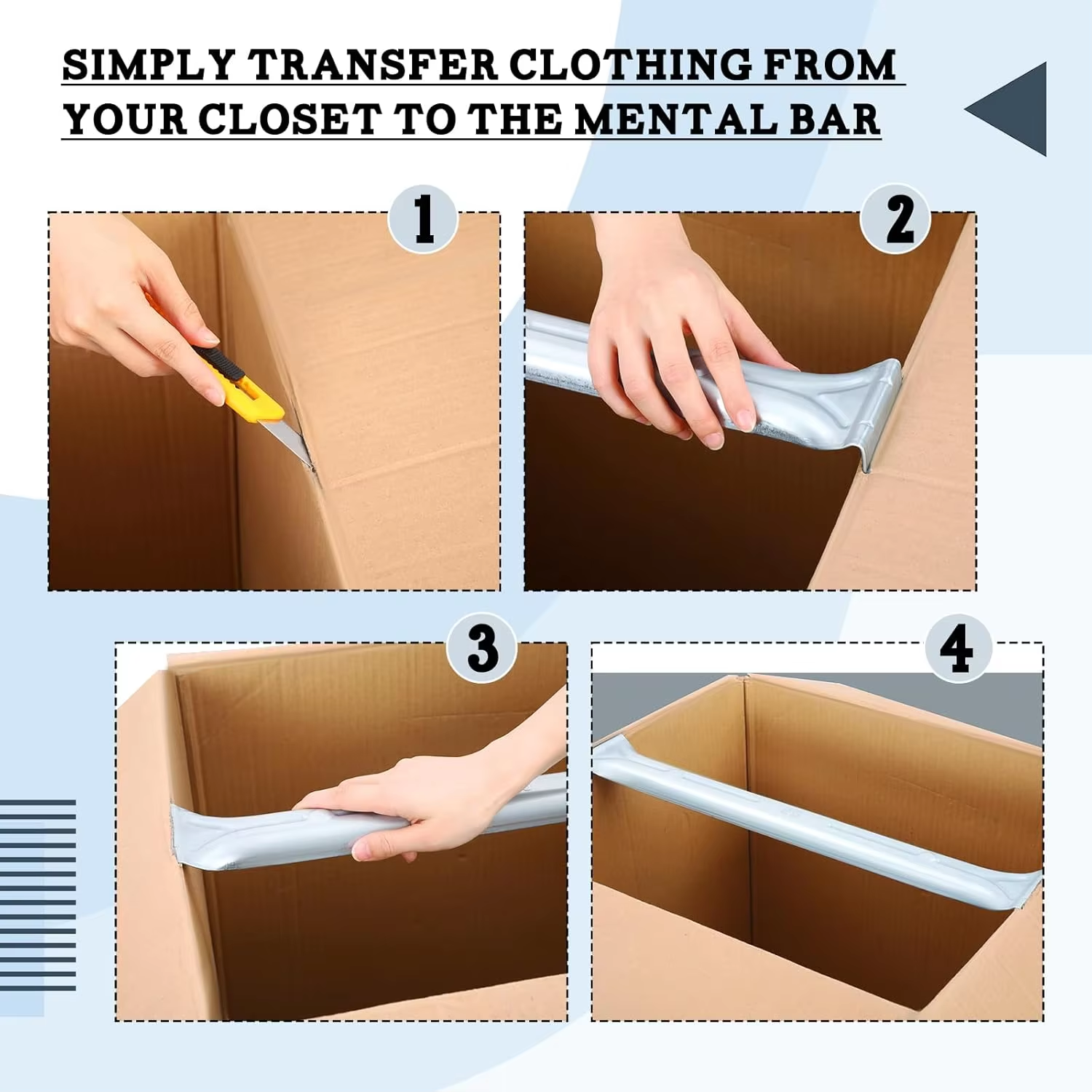 SIMPLY TRANSFER CLOTHING FROM YOUR CLOSET TO THE MENTAL BAR

1

2

3

4