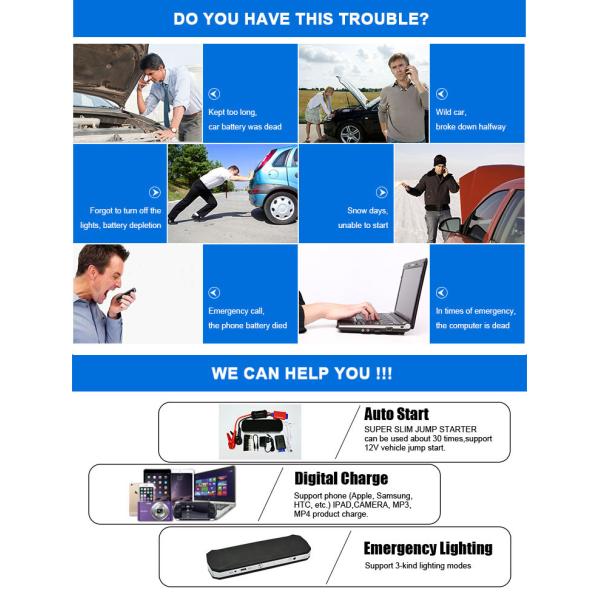 DO YOU HAVE THIS TROUBLE?

Kept too long, car battery was dead

Wild car, broke down halfway

Forgot to turn off the lights, battery depletion

Snow days, unable to start

Emergency call, the phone battery died

In times of emergency, the computer is dead

WE CAN HELP YOU !!!

Auto Start
SUPER SLIM JUMP STARTER can be used about 30 times,support 12V vehicle jump start.

Digital Charge
Support phone (Apple, Samsung, HTC, etc.) IPAD,CAMERA, MP3, MP4 product charge.

Emergency Lighting
Support 3-kind lighting modes