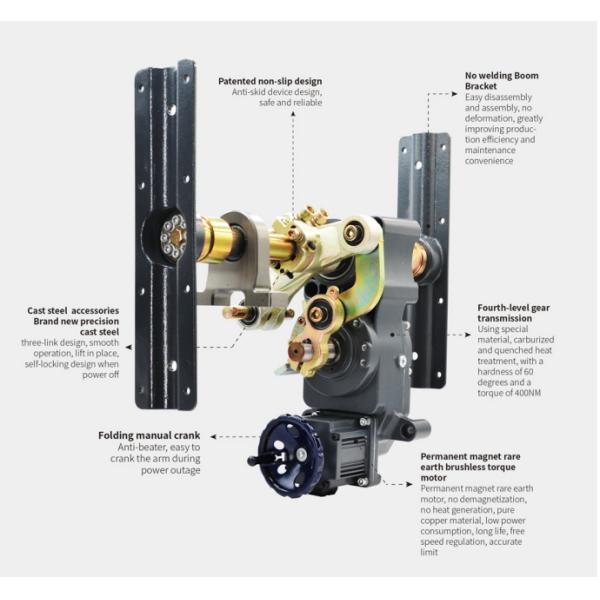 Patented non-slip design
Anti-skid device design, safe and reliable

No welding Boom Bracket
Easy disassembly and assembly, no deformation, greatly improving production efficiency and maintenance convenience

Cast steel accessories Brand new precision cast steel
three-link design, smooth operation, lift in place, self-locking design when power off

Fourth-level gear transmission
Using special material, carburized and quenched heat treatment, with a hardness of 60 degrees and a torque of 400NM

Folding manual crank
Anti-beater, easy to crank the arm during power outage

Permanent magnet rare earth brushless torque motor
Permanent magnet rare earth motor, no demagnetization, no heat generation, pure copper material, low power consumption, long life, free speed regulation, accurate limit