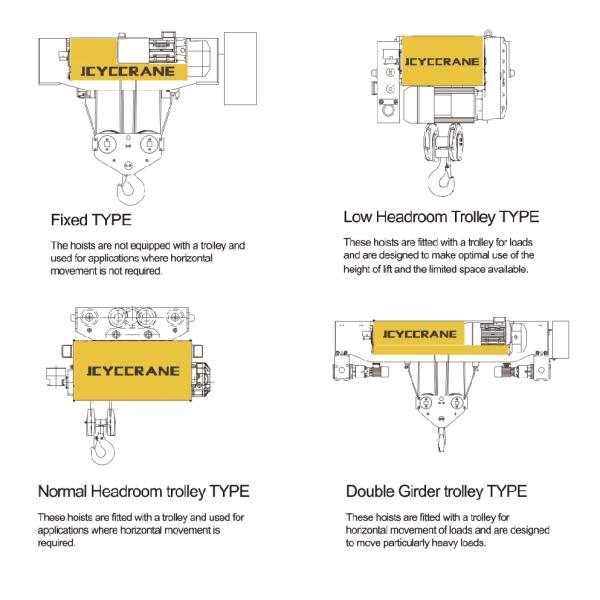 JCYCCRANE

Fixed TYPE

The hoists are not equipped with a trolley and used for applications where horizontal movement is not required.

JCYCCRANE

Low Headroom Trolley TYPE

These hoists are fitted with a trolley for loads and are designed to make optimal use of the height of lift and the limited space available.

JCYCCRANE

Normal Headroom trolley TYPE

These hoists are fitted with a trolley and used for applications where horizontal movement is required.

JCYCCRANE

Double Girder trolley TYPE

These hoists are fitted with a trolley for horizontal movement of loads and are designed to move particularly heavy loads.