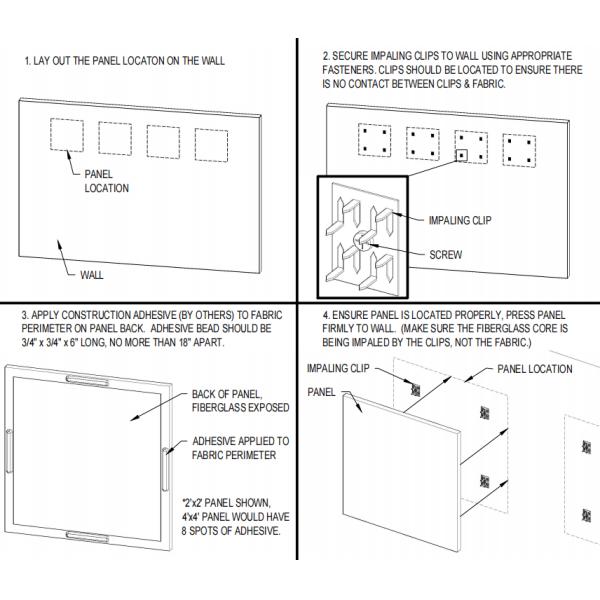 1. LAY OUT THE PANEL LOCATON ON THE WALL

PANEL LOCATION

WALL

2. SECURE IMPALING CLIPS TO WALL USING APPROPRIATE FASTENERS. CLIPS SHOULD BE LOCATED TO ENSURE THERE IS NO CONTACT BETWEEN CLIPS & FABRIC.

IMPALING CLIP

SCREW

3. APPLY CONSTRUCTION ADHESIVE (BY OTHERS) TO FABRIC PERIMETER ON PANEL BACK. ADHESIVE BEAD SHOULD BE 3/4" x 3/4" x 6" LONG, NO MORE THAN 18" APART.

BACK OF PANEL, FIBERGLASS EXPOSED

ADHESIVE APPLIED TO FABRIC PERIMETER

*2'x2' PANEL SHOWN, 4'x4' PANEL WOULD HAVE 8 SPOTS OF ADHESIVE.

4. ENSURE PANEL IS LOCATED PROPERLY, PRESS PANEL FIRMLY TO WALL. (MAKE SURE THE FIBERGLASS CORE IS BEING IMPALED BY THE CLIPS, NOT THE FABRIC.)

IMPALING CLIP

PANEL LOCATION

PANEL